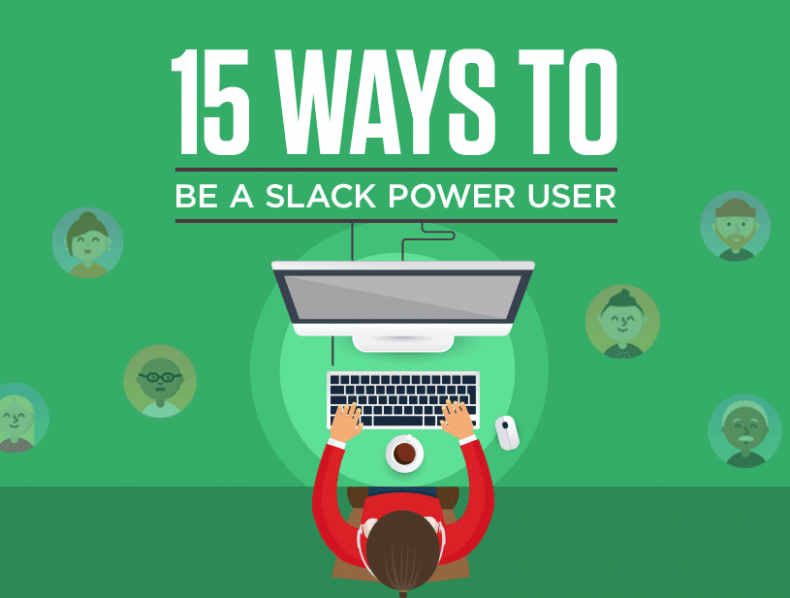 15 WAYS TO
BE A SLACK POWER USER